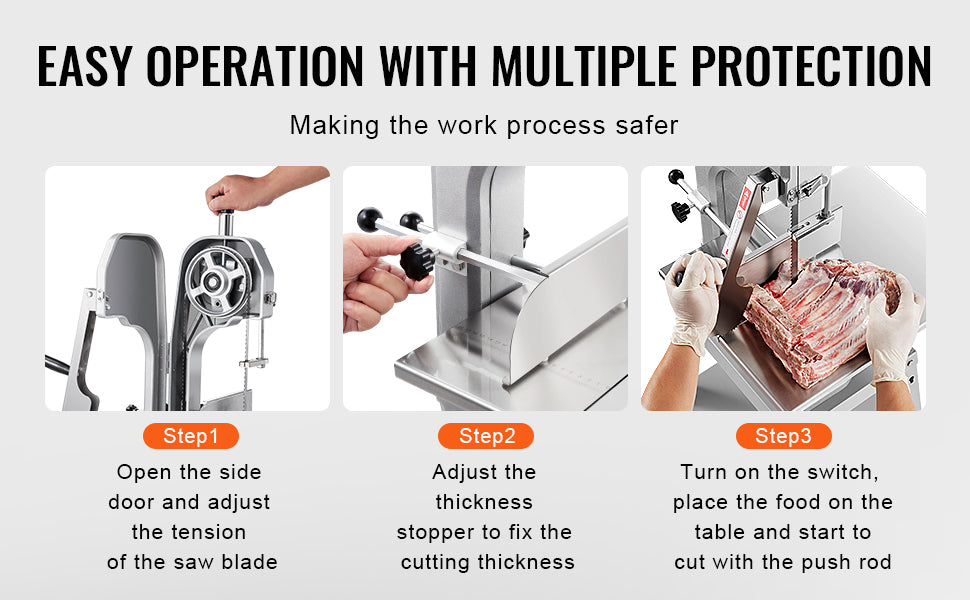 EASY OPERATION WITH MULTIPLE PROTECTION

Making the work process safer

Step1

Open the side door and adjust the tension of the saw blade

Step2

Adjust the thickness stopper to fix the cutting thickness

Step3

Turn on the switch, place the food on the table and start to cut with the push rod