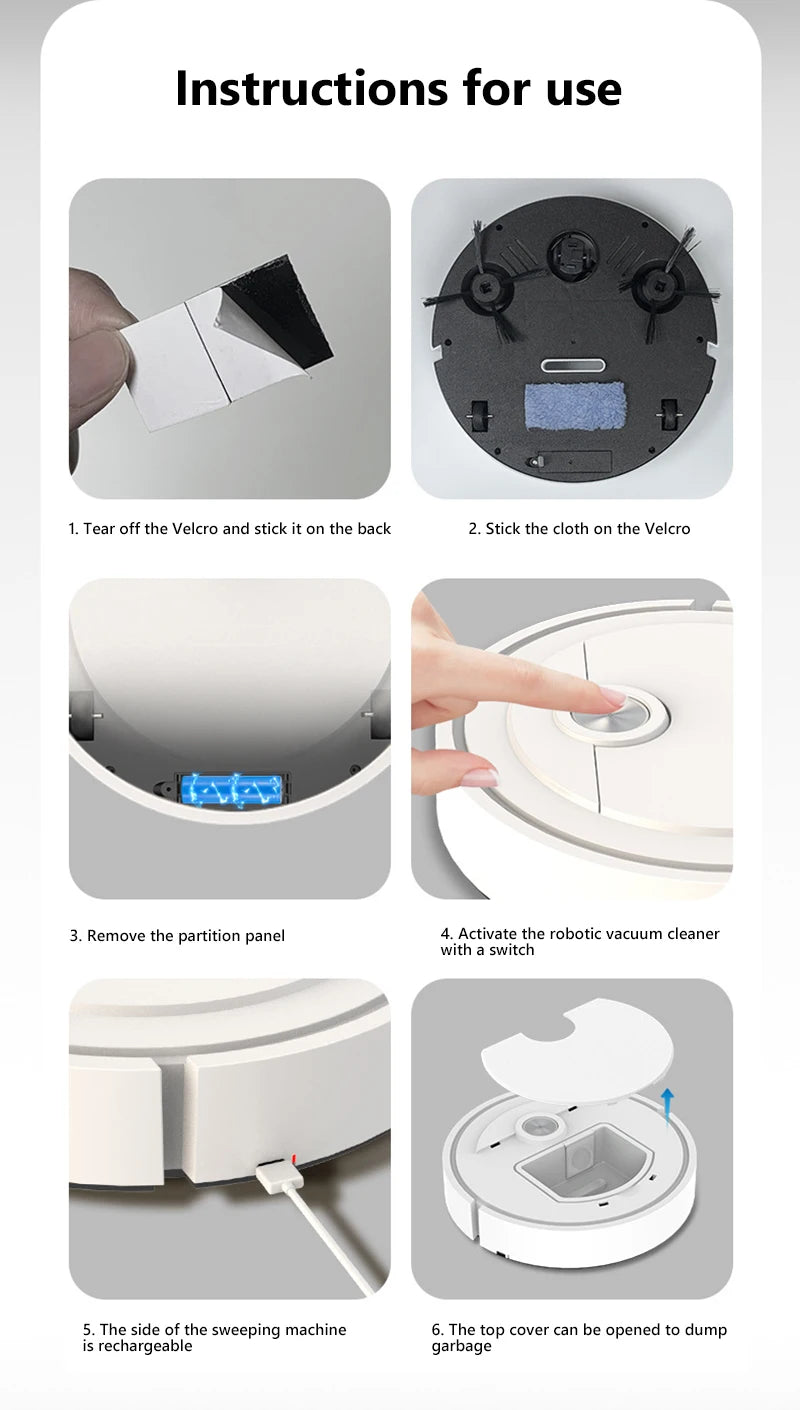 Instructions for use

1. Tear off the Velcro and stick it on the back

2. Stick the cloth on the Velcro

3. Remove the partition panel

4. Activate the robotic vacuum cleaner with a switch

5. The side of the sweeping machine is rechargeable

6. The top cover can be opened to dump garbage