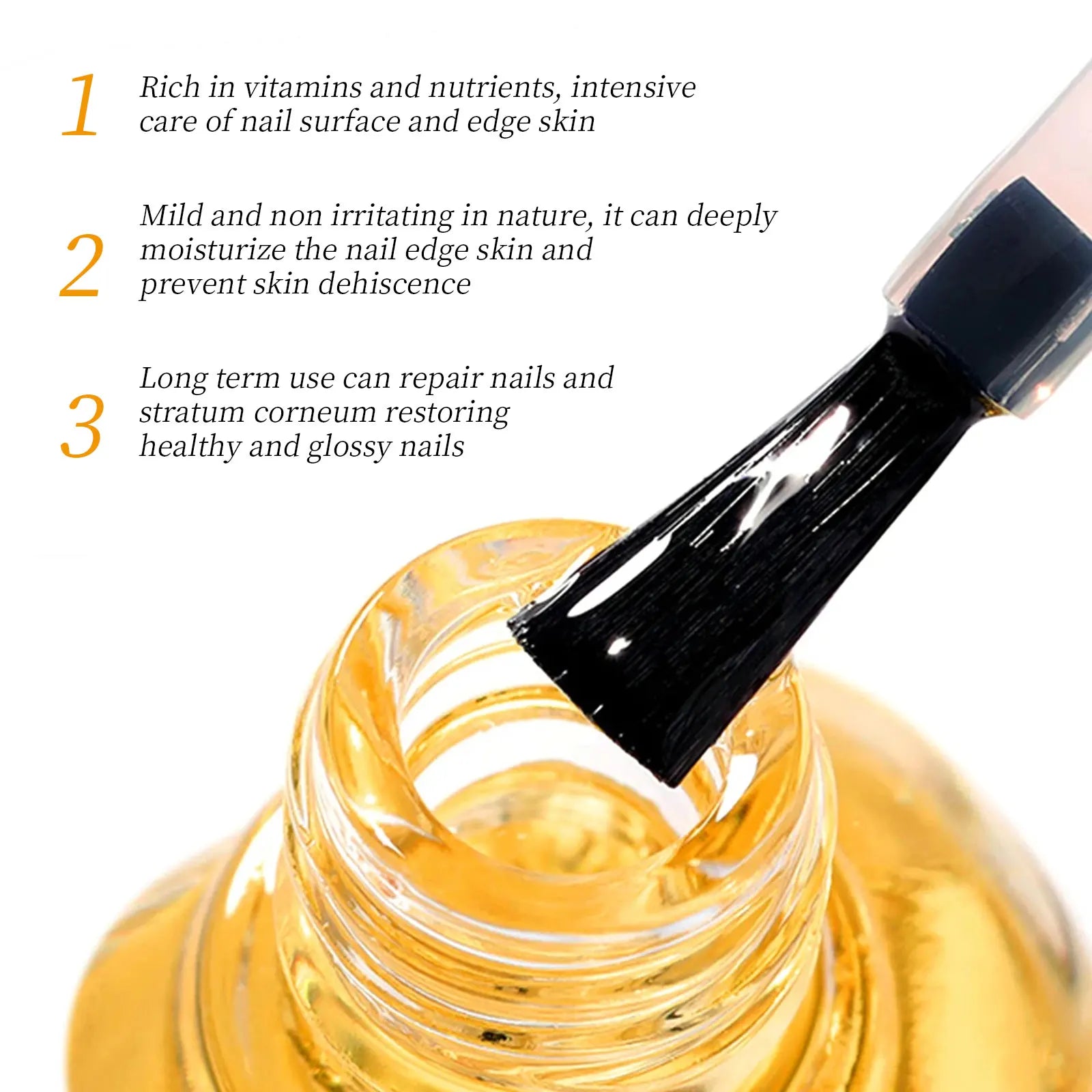 1 Rich in vitamins and nutrients, intensive care of nail surface and edge skin

2 Mild and non irritating in nature, it can deeply moisturize the nail edge skin and prevent skin dehiscence

3 Long term use can repair nails and stratum corneum restoring healthy and glossy nails