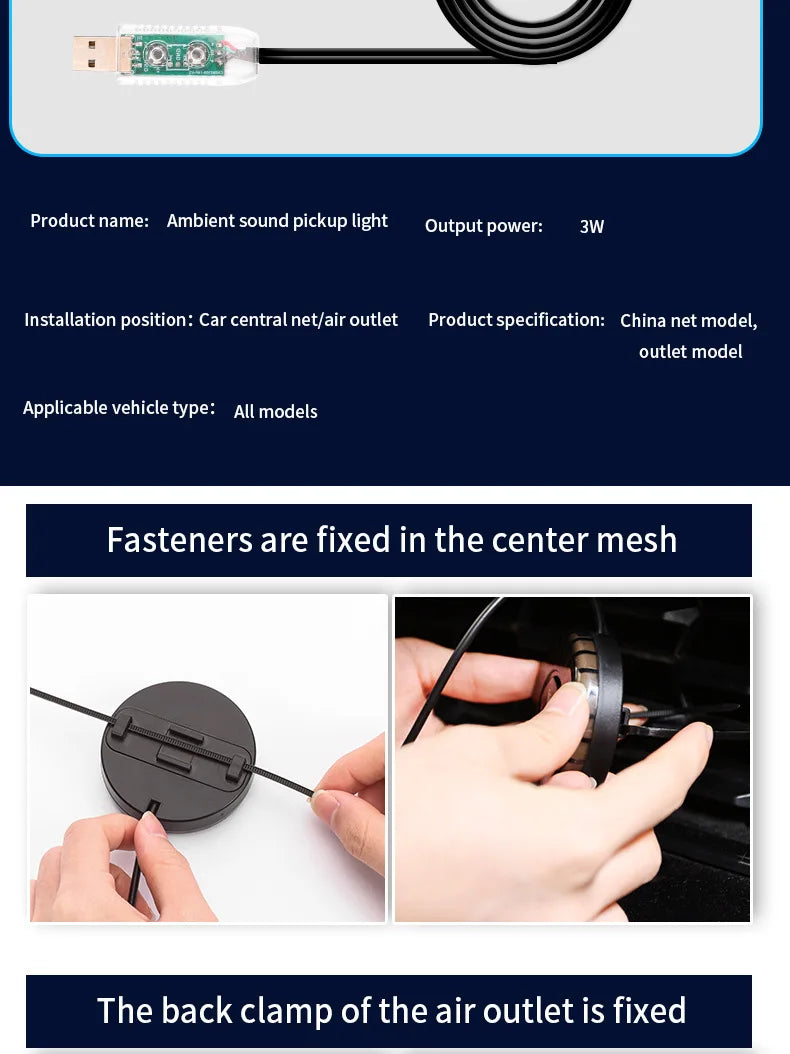 Product name: Ambient sound pickup light

Output power: 3W

Installation position: Car central net/air outlet

Product specification: China net model, outlet model

Applicable vehicle type: All models

Fasteners are fixed in the center mesh

The back clamp of the air outlet is fixed