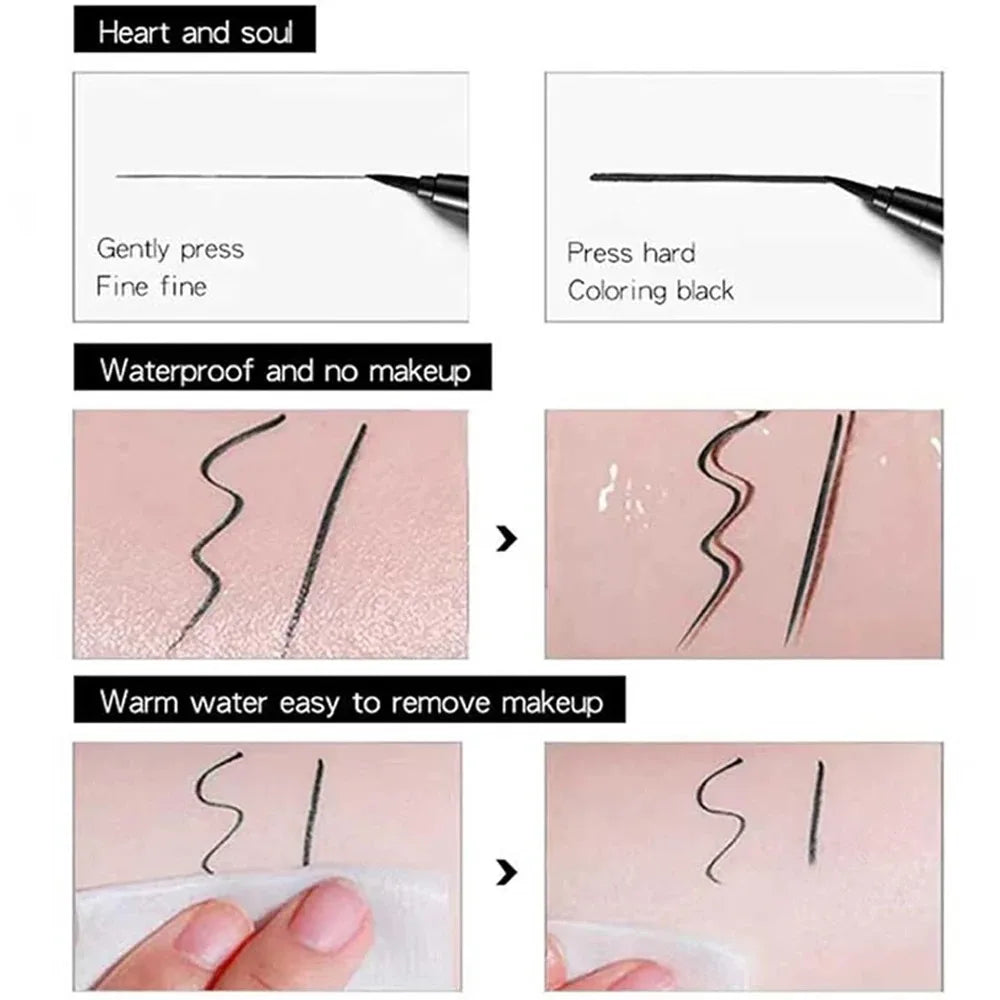 Heart and soul

Gently press
Fine fine

Press hard
Coloring black

Waterproof and no makeup

Warm water easy to remove makeup