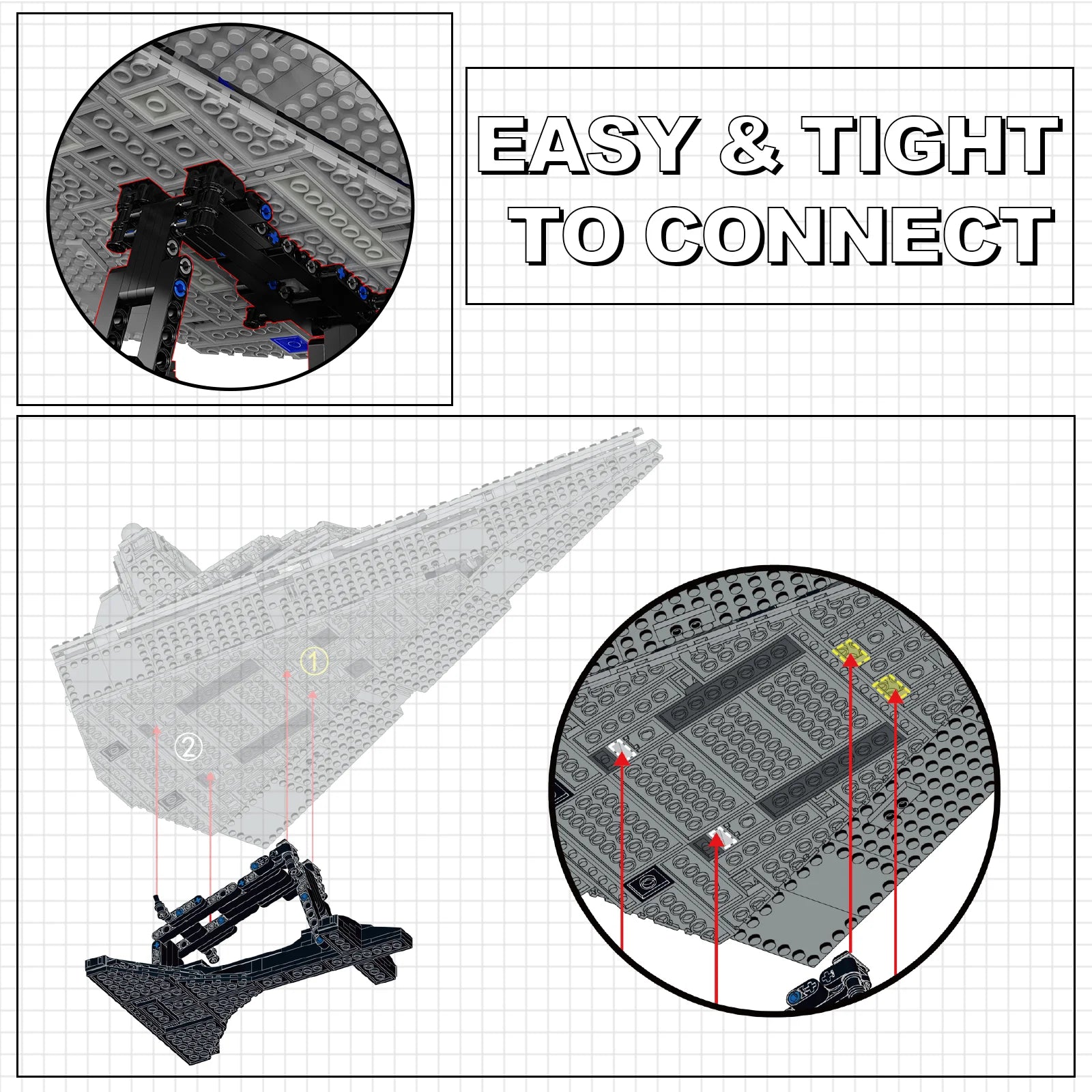 EASY & TIGHT
TO CONNECT

①
②