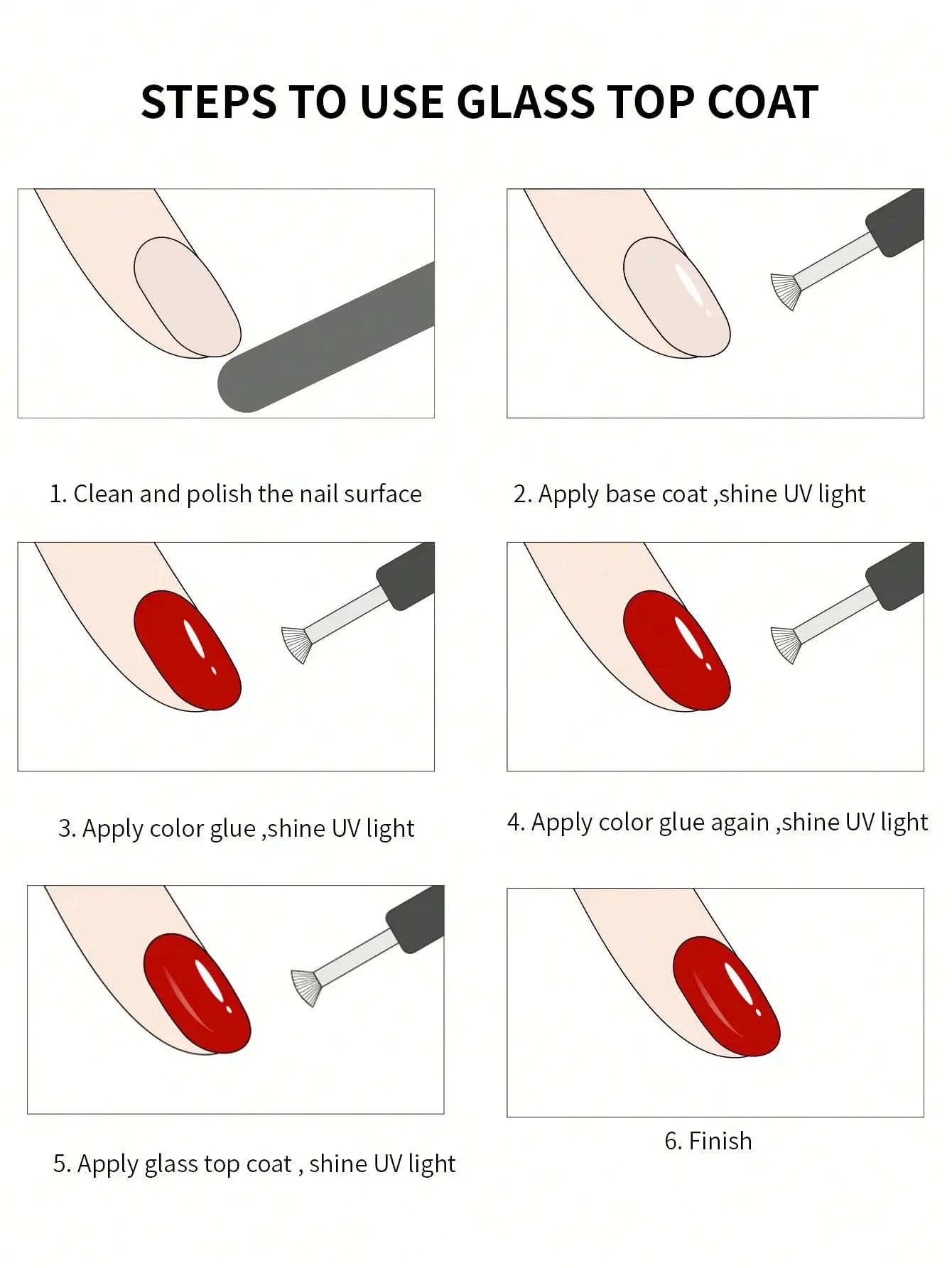 STEPS TO USE GLASS TOP COAT

1. Clean and polish the nail surface

2. Apply base coat ,shine UV light

3. Apply color glue ,shine UV light

4. Apply color glue again ,shine UV light

5. Apply glass top coat , shine UV light

6. Finish