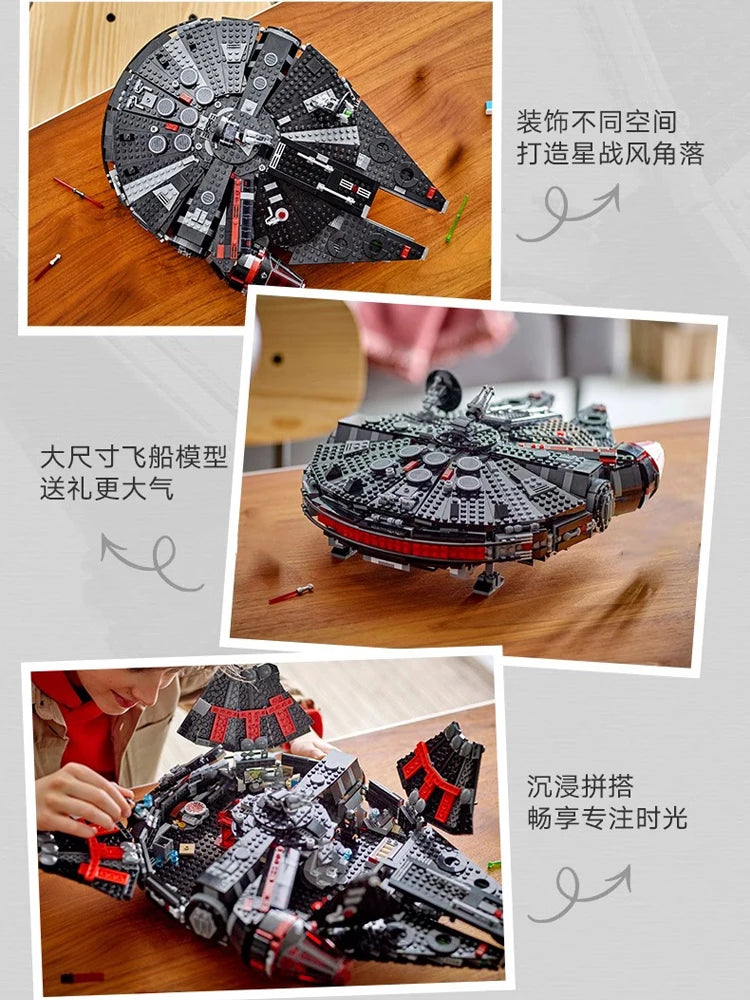 装饰不同空间
打造星战风角落

大尺寸飞船模型
送礼更大气

沉浸拼搭
畅享专注时光