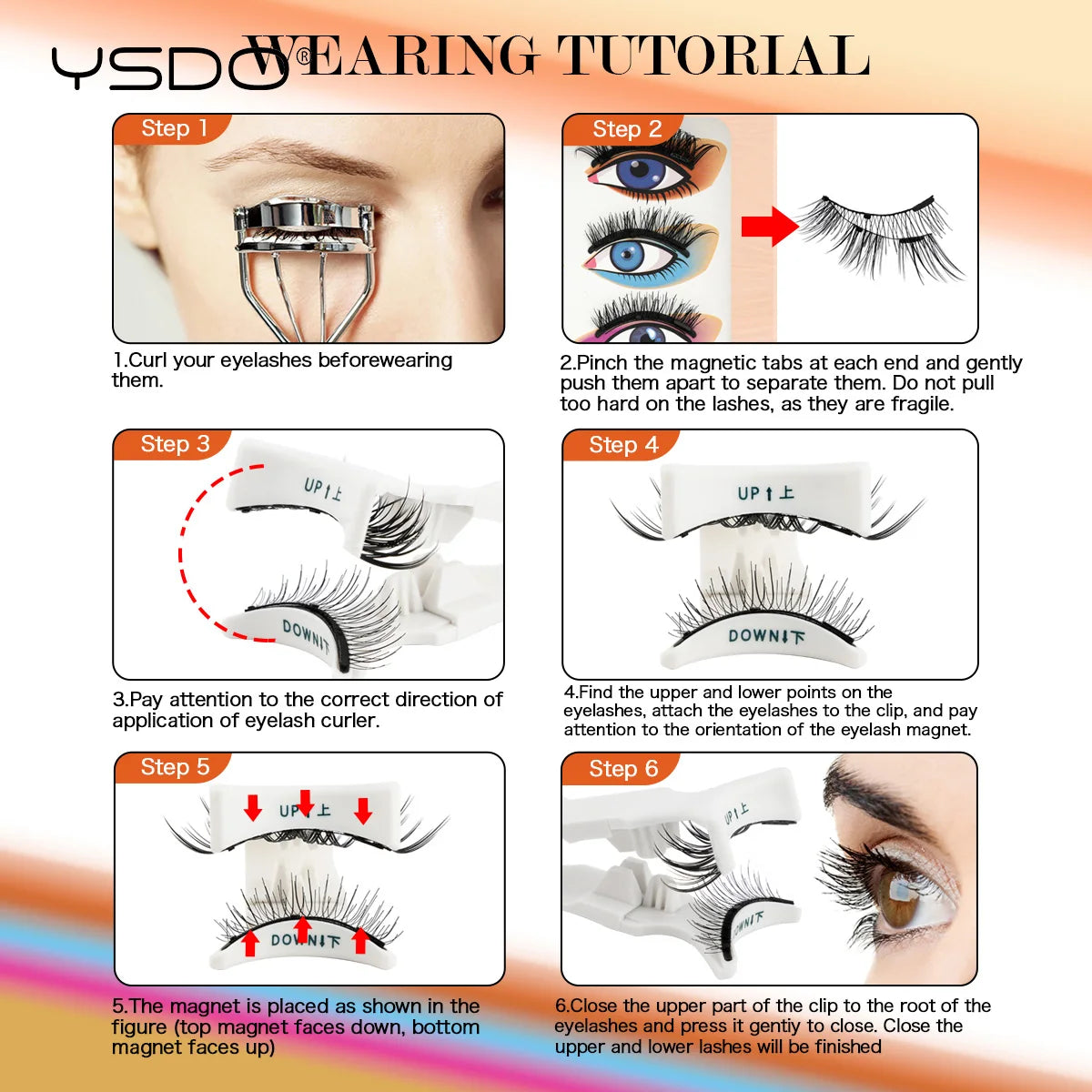 YSDO®

WEARING TUTORIAL

Step 1

1.Curl your eyelashes beforewearing them.

Step 2

2.Pinch the magnetic tabs at each end and gently push them apart to separate them. Do not pull too hard on the lashes, as they are fragile.

Step 3

UP↑上

DOWN↓下

3.Pay attention to the correct direction of application of eyelash curler.

Step 4

UP↑上

DOWN↓下

4.Find the upper and lower points on the eyelashes, attach the eyelashes to the clip, and pay attention to the orientation of the eyelash magnet.

Step 5

UP↑上

DOWN↓下

5.The magnet is placed as shown in the figure (top magnet faces down, bottom magnet faces up)

Step 6

UP↑上

DOWN↓下

6.Close the upper part of the clip to the root of the eyelashes and press it gentiy to close. Close the upper and lower lashes will be finished