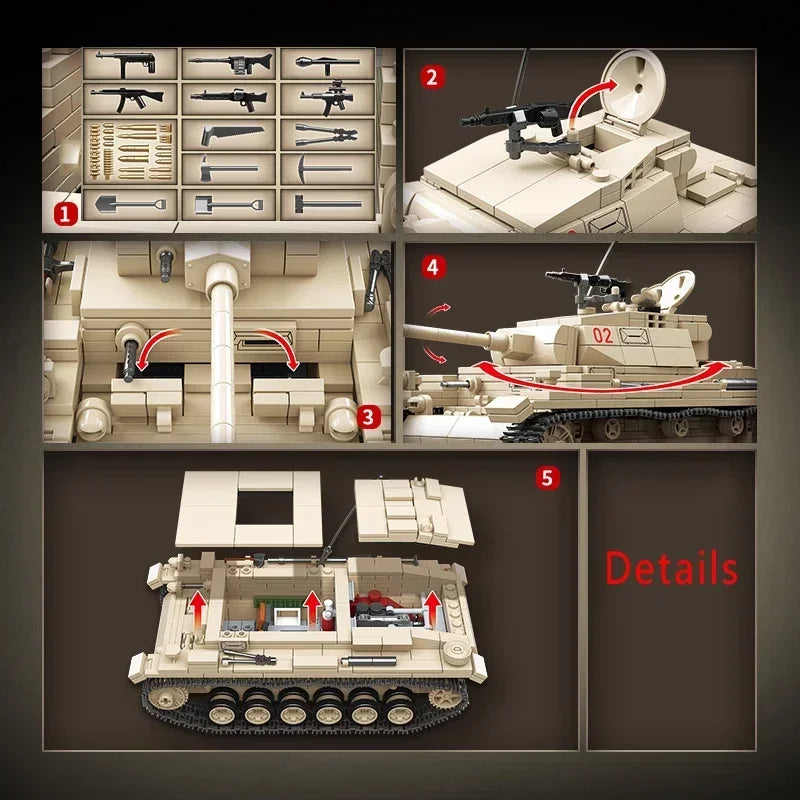 1

2

3

4

02

5

Details