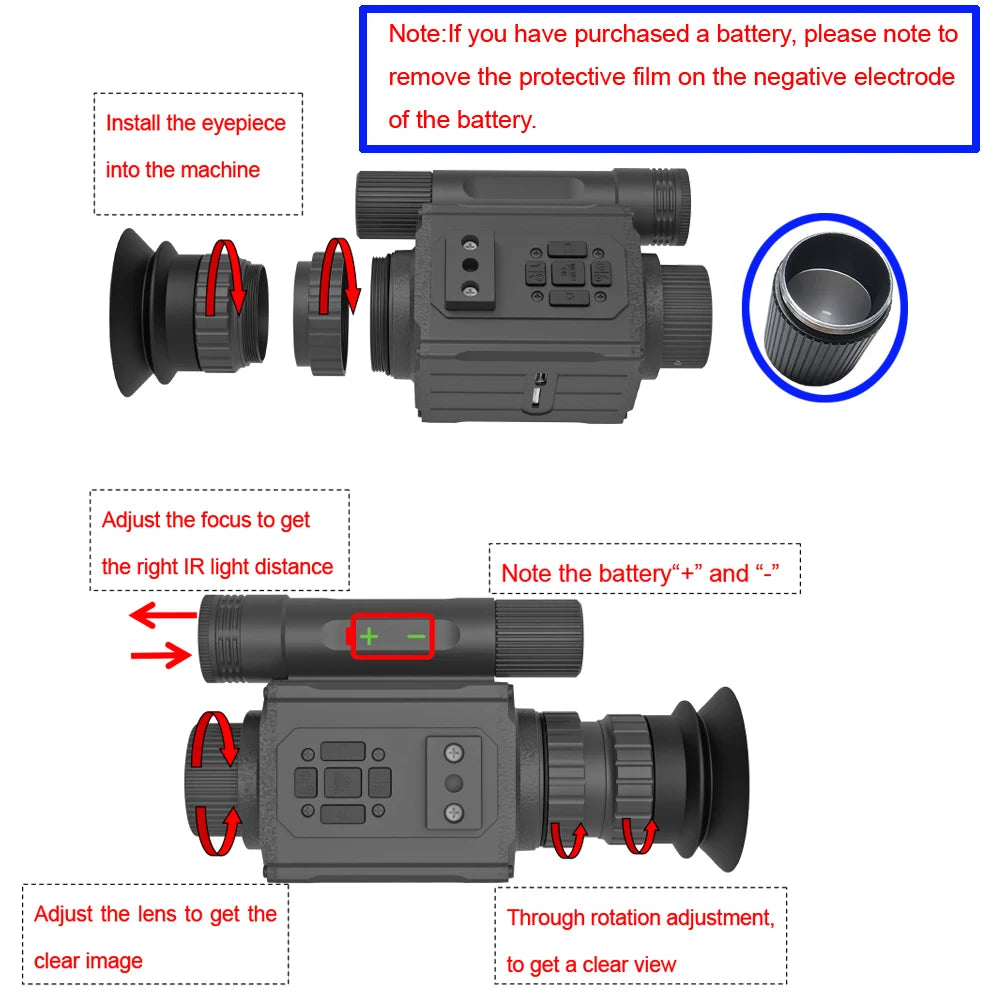 Note:If you have purchased a battery, please note to remove the protective film on the negative electrode of the battery.

Install the eyepiece into the machine

Adjust the focus to get the right IR light distance

Note the battery“+” and “-”

+ −

Adjust the lens to get the clear image

Through rotation adjustment, to get a clear view