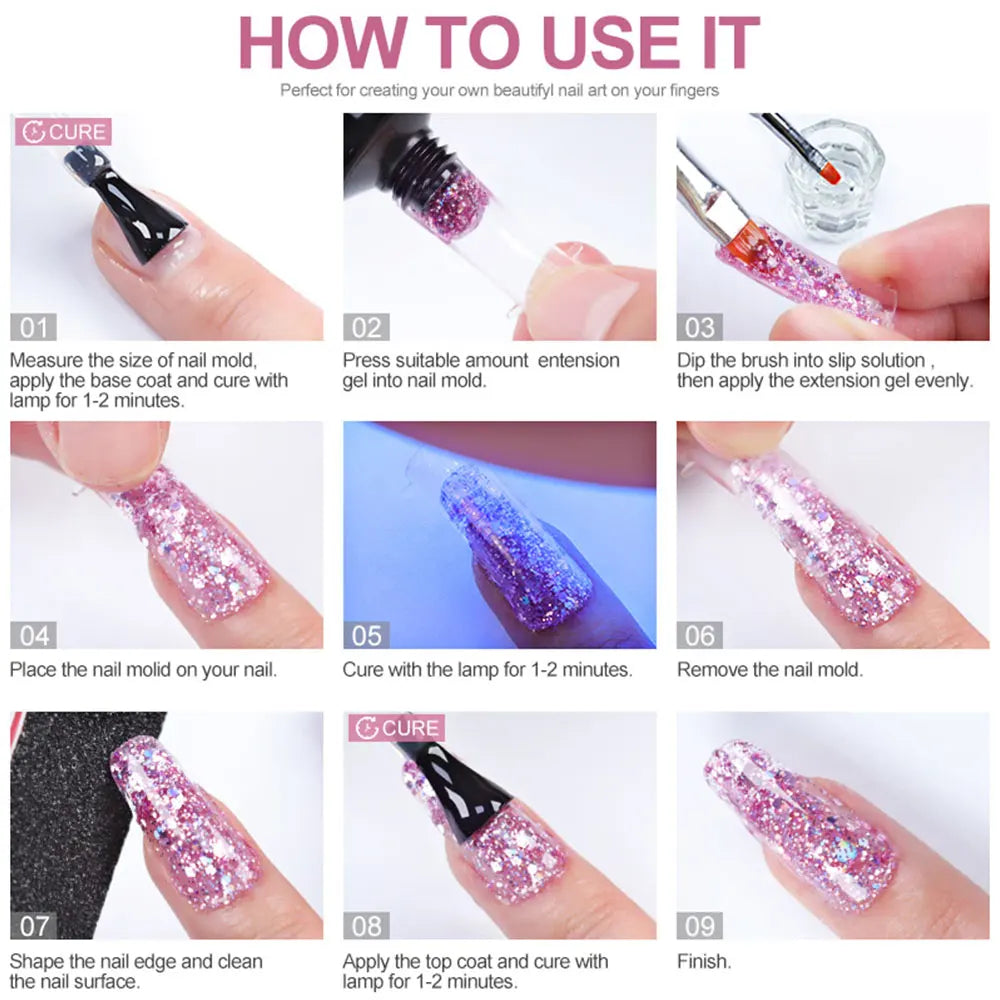 HOW TO USE IT

Perfect for creating your own beautifyl nail art on your fingers

CURE

01

Measure the size of nail mold, apply the base coat and cure with lamp for 1-2 minutes.

02

Press suitable amount entension gel into nail mold.

03

Dip the brush into slip solution , then apply the extension gel evenly.

04

Place the nail molid on your nail.

05

Cure with the lamp for 1-2 minutes.

06

Remove the nail mold.

07

Shape the nail edge and clean the nail surface.

CURE

08

Apply the top coat and cure with lamp for 1-2 minutes.

09

Finish.