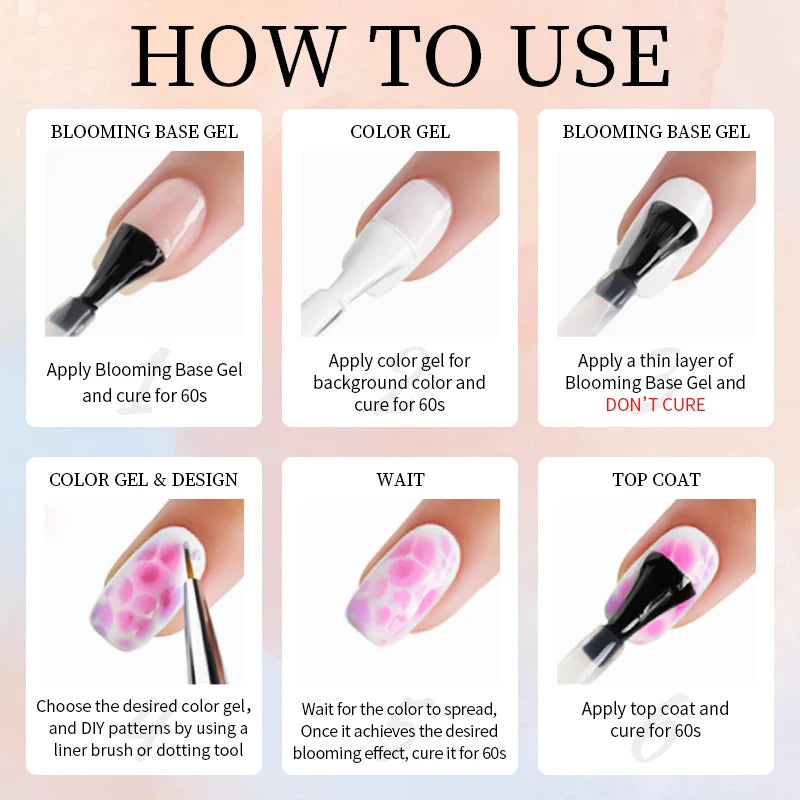 HOW TO USE

BLOOMING BASE GEL

1

Apply Blooming Base Gel and cure for 60s

COLOR GEL

2

Apply color gel for background color and cure for 60s

BLOOMING BASE GEL

3

Apply a thin layer of Blooming Base Gel and DON'T CURE

COLOR GEL & DESIGN

4

Choose the desired color gel, and DIY patterns by using a liner brush or dotting tool

WAIT

5

Wait for the color to spread, Once it achieves the desired blooming effect, cure it for 60s

TOP COAT

6

Apply top coat and cure for 60s