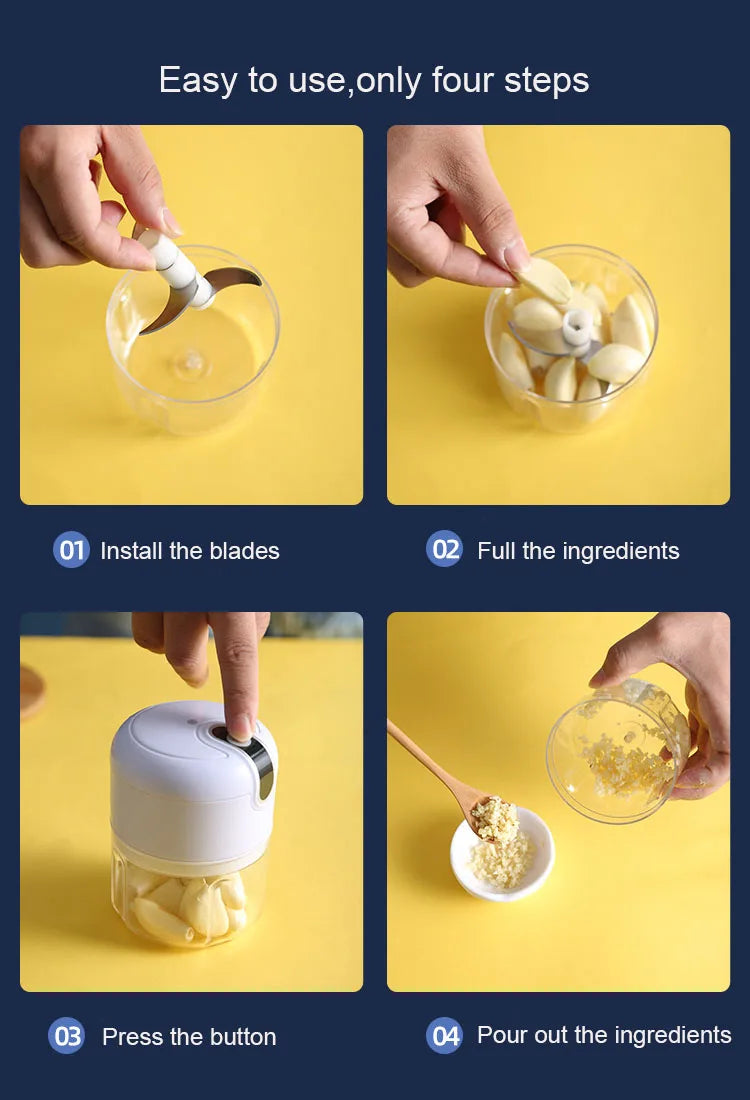 Easy to use,only four steps

01 Install the blades

02 Full the ingredients

03 Press the button

04 Pour out the ingredients