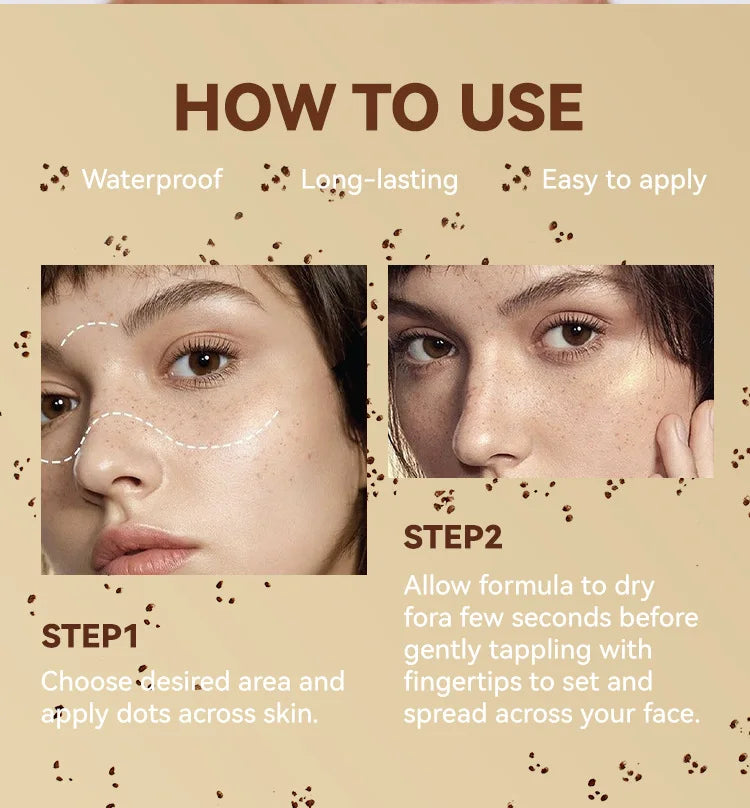 HOW TO USE

Waterproof Long-lasting Easy to apply

STEP1
Choose desired area and apply dots across skin.

STEP2
Allow formula to dry fora few seconds before gently tappling with fingertips to set and spread across your face.