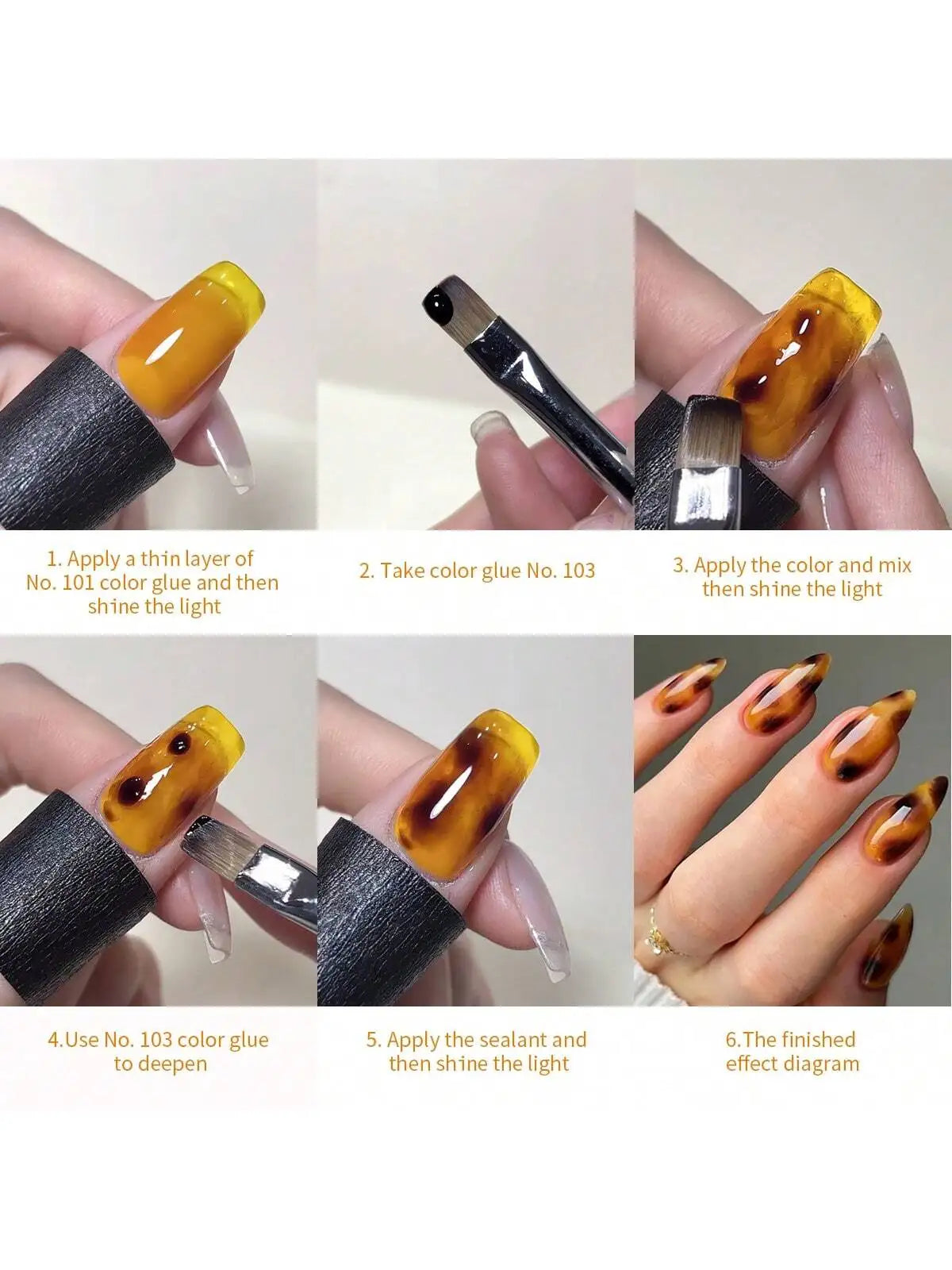 1. Apply a thin layer of No. 101 color glue and then shine the light

2. Take color glue No. 103

3. Apply the color and mix then shine the light

4.Use No. 103 color glue to deepen

5. Apply the sealant and then shine the light

6.The finished effect diagram