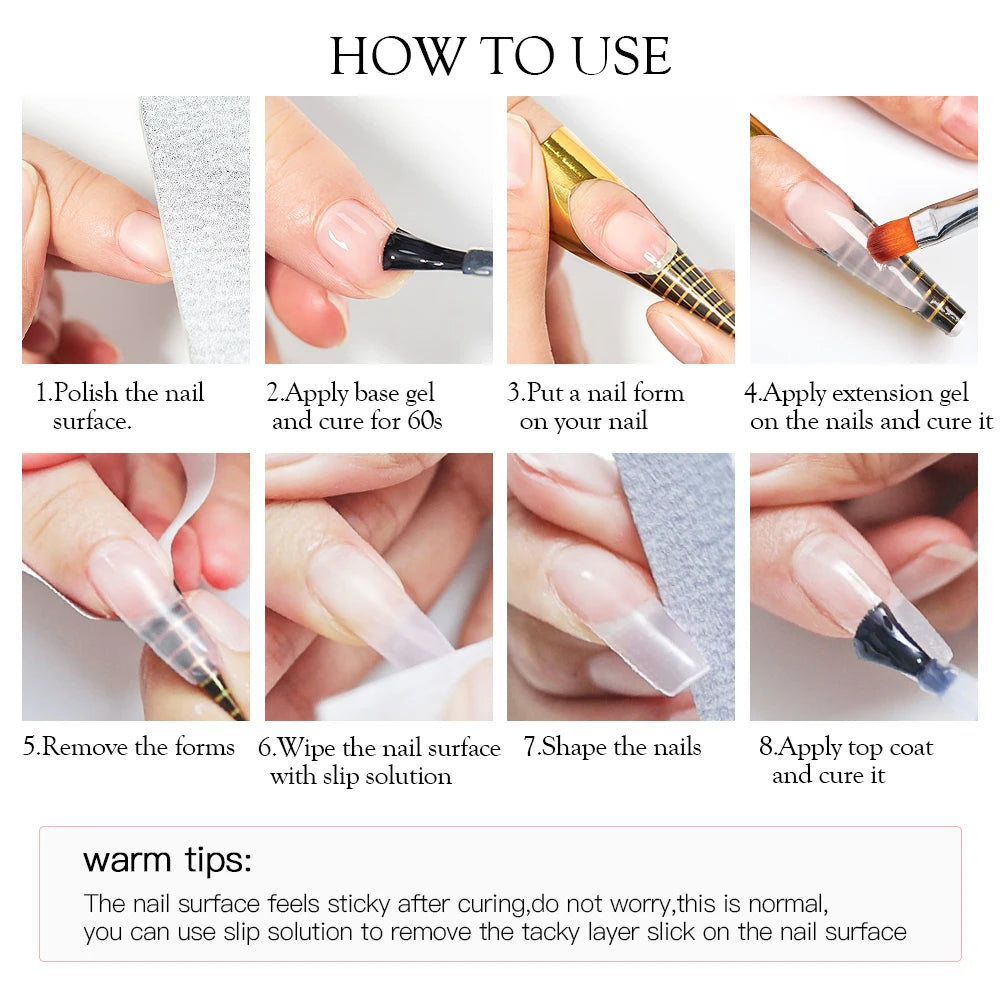 HOW TO USE

1.Polish the nail surface.

2.Apply base gel and cure for 60s

3.Put a nail form on your nail

4.Apply extension gel on the nails and cure it

5.Remove the forms

6.Wipe the nail surface with slip solution

7.Shape the nails

8.Apply top coat and cure it

warm tips:

The nail surface feels sticky after curing,do not worry,this is normal, you can use slip solution to remove the tacky layer slick on the nail surface