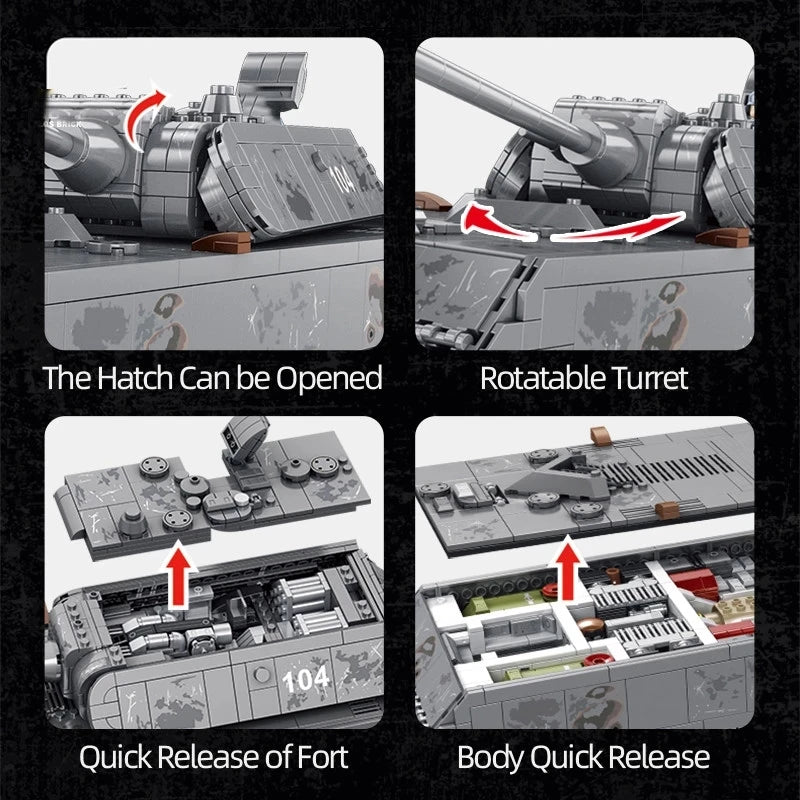 104

The Hatch Can be Opened

Rotatable Turret

104

Quick Release of Fort

Body Quick Release