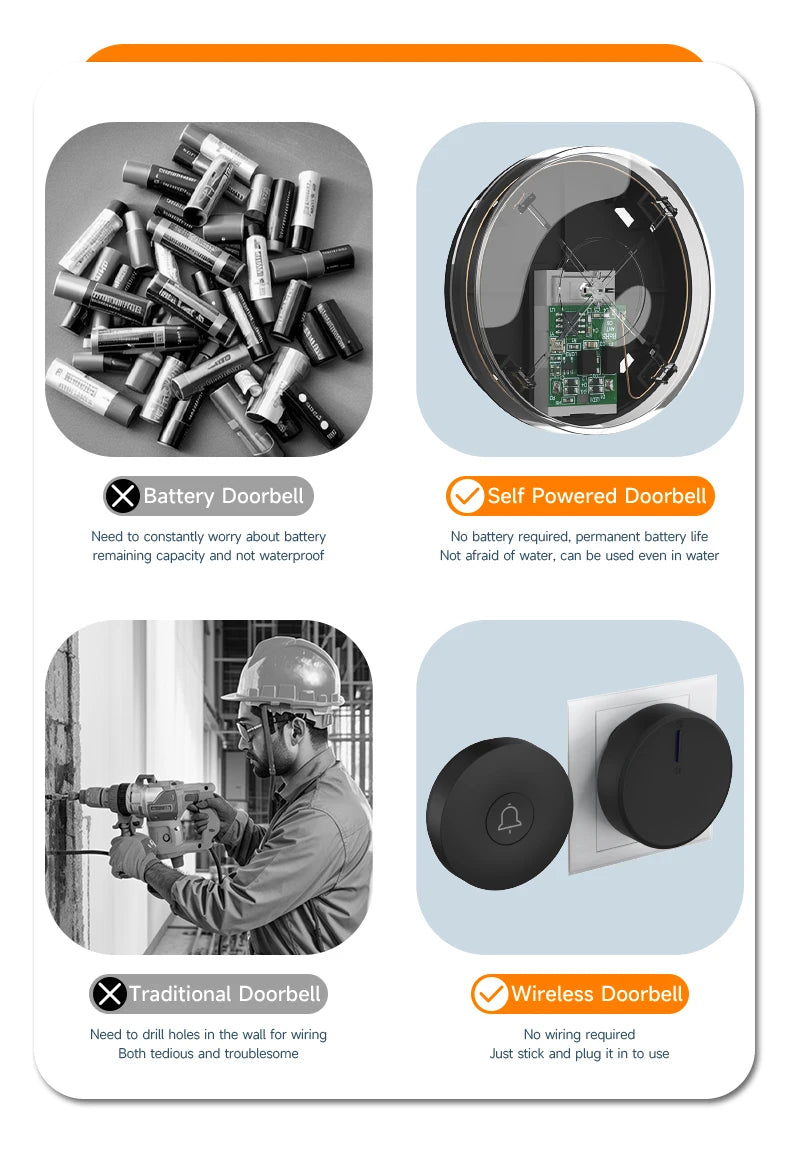 Battery Doorbell

Need to constantly worry about battery remaining capacity and not waterproof

Self Powered Doorbell

No battery required, permanent battery life
Not afraid of water, can be used even in water

Traditional Doorbell

Need to drill holes in the wall for wiring
Both tedious and troublesome

Wireless Doorbell

No wiring required
Just stick and plug it in to use