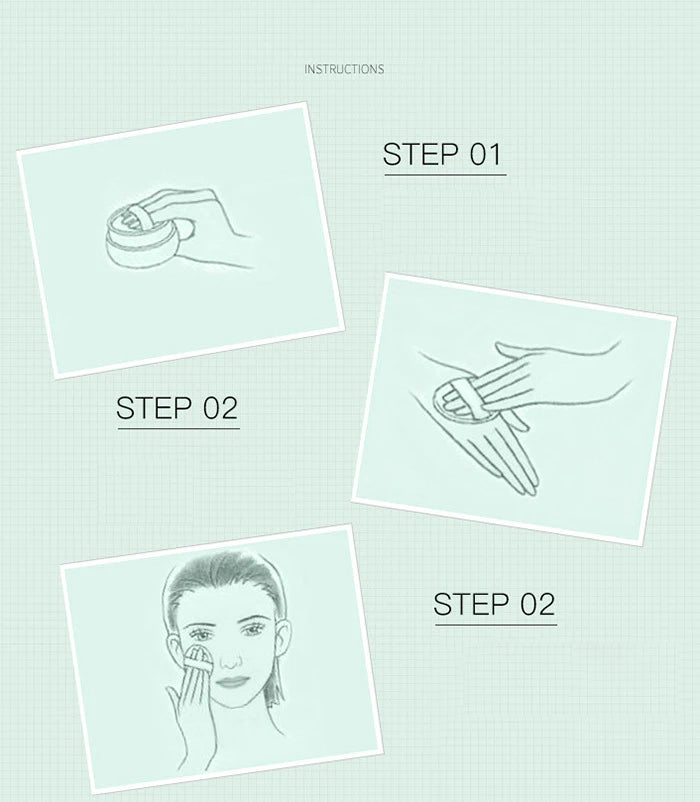 INSTRUCTIONS

STEP 01

STEP 02

STEP 02