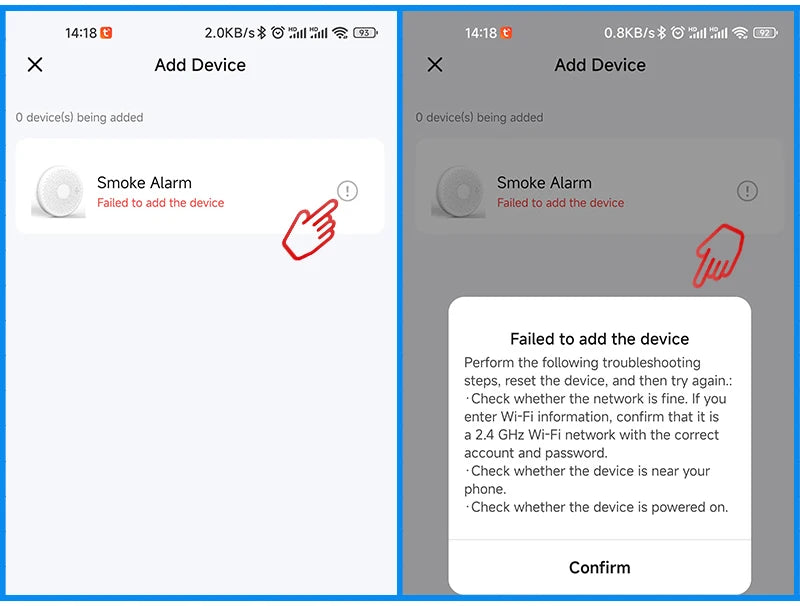 14:18 2.0KB/s 93

Add Device

0 device(s) being added

Smoke Alarm
Failed to add the device

14:18 0.8KB/s 92

Add Device

0 device(s) being added

Smoke Alarm
Failed to add the device

Failed to add the device

Perform the following troubleshooting steps, reset the device, and then try again.:
·Check whether the network is fine. If you enter Wi-Fi information, confirm that it is a 2.4 GHz Wi-Fi network with the correct account and password.
·Check whether the device is near your phone.
·Check whether the device is powered on.

Confirm