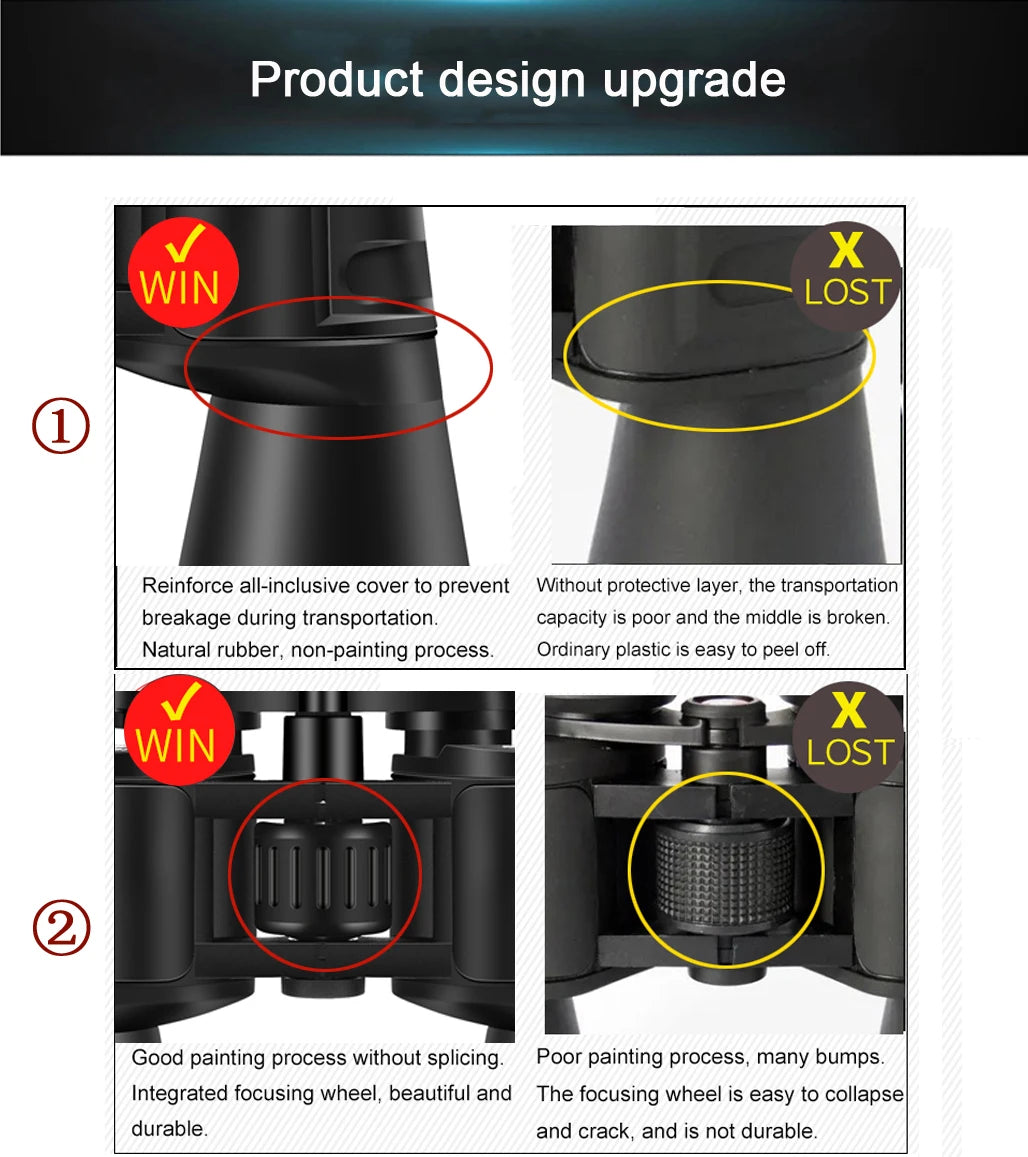 Product design upgrade

①

✓
WIN

X
LOST

Reinforce all-inclusive cover to prevent breakage during transportation.
Natural rubber, non-painting process.

Without protective layer, the transportation capacity is poor and the middle is broken.
Ordinary plastic is easy to peel off.

②

✓
WIN

X
LOST

Good painting process without splicing.
Integrated focusing wheel, beautiful and durable.

Poor painting process, many bumps.
The focusing wheel is easy to collapse and crack, and is not durable.