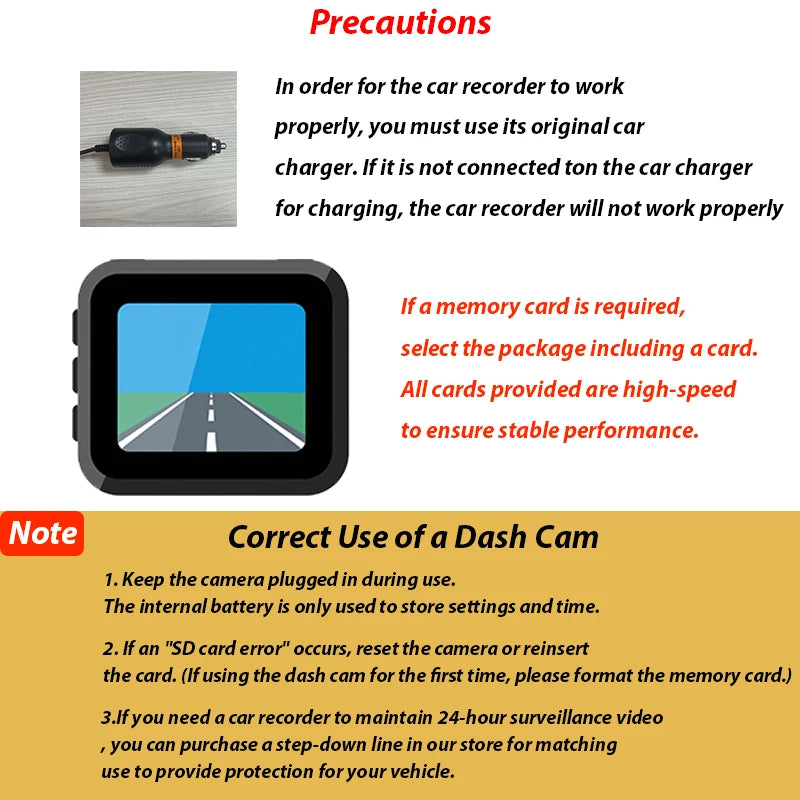 Precautions

In order for the car recorder to work properly, you must use its original car charger. If it is not connected ton the car charger for charging, the car recorder will not work properly

If a memory card is required, select the package including a card. All cards provided are high-speed to ensure stable performance.

Note

Correct Use of a Dash Cam

1. Keep the camera plugged in during use. The internal battery is only used to store settings and time.

2. If an "SD card error" occurs, reset the camera or reinsert the card. (If using the dash cam for the first time, please format the memory card.)

3.If you need a car recorder to maintain 24-hour surveillance video , you can purchase a step-down line in our store for matching use to provide protection for your vehicle.