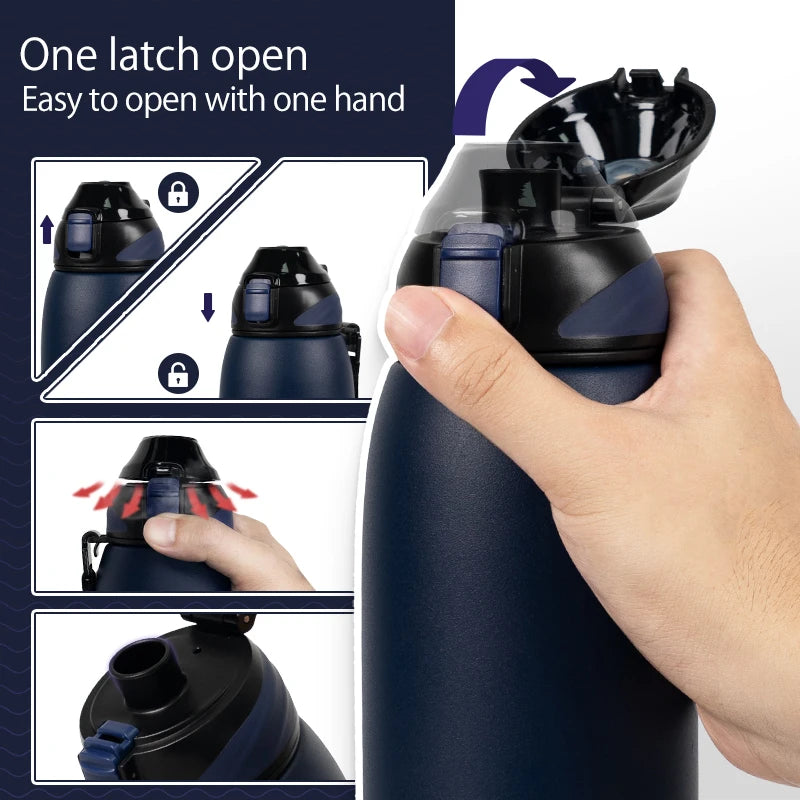 One latch open
Easy to open with one hand