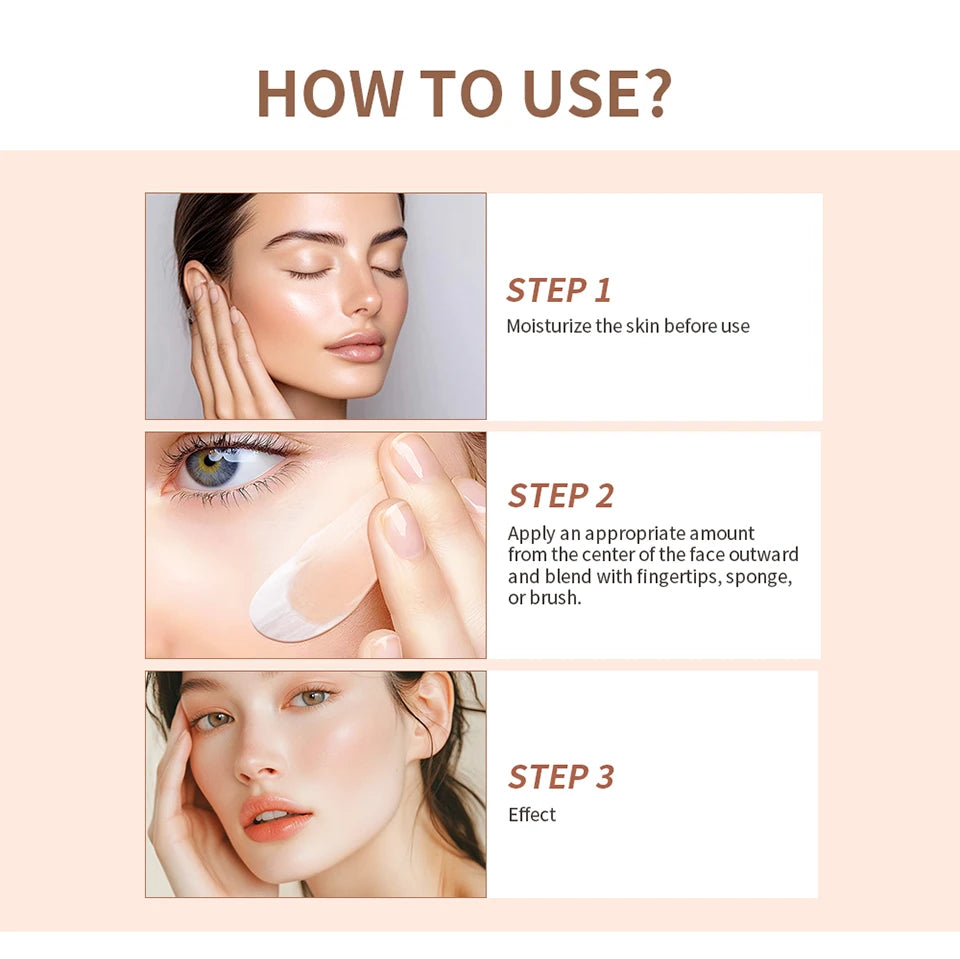 HOW TO USE?

STEP 1
Moisturize the skin before use

STEP 2
Apply an appropriate amount from the center of the face outward and blend with fingertips, sponge, or brush.

STEP 3
Effect