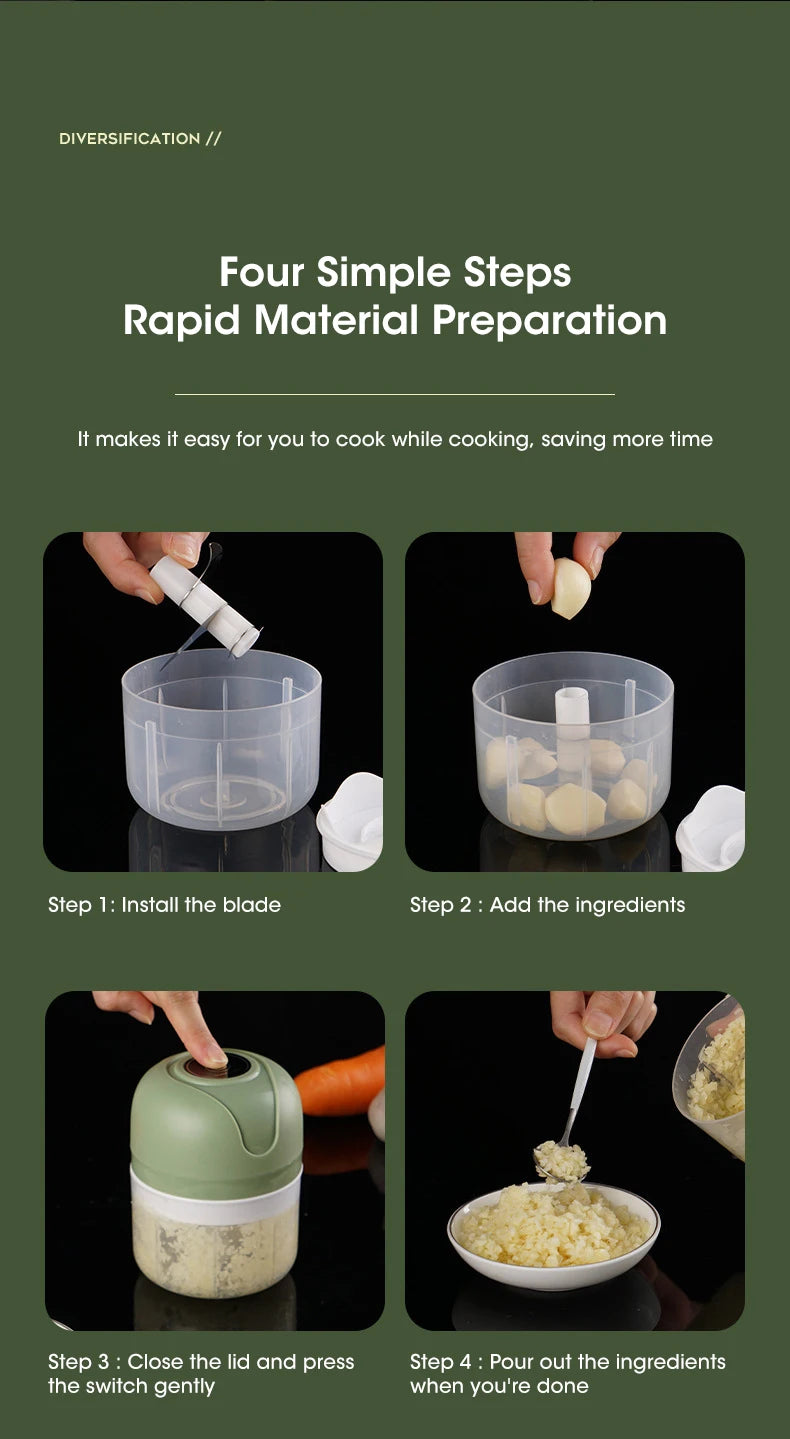 DIVERSIFICATION //

Four Simple Steps
Rapid Material Preparation

It makes it easy for you to cook while cooking, saving more time

Step 1: Install the blade

Step 2 : Add the ingredients

Step 3 : Close the lid and press the switch gently

Step 4 : Pour out the ingredients when you're done