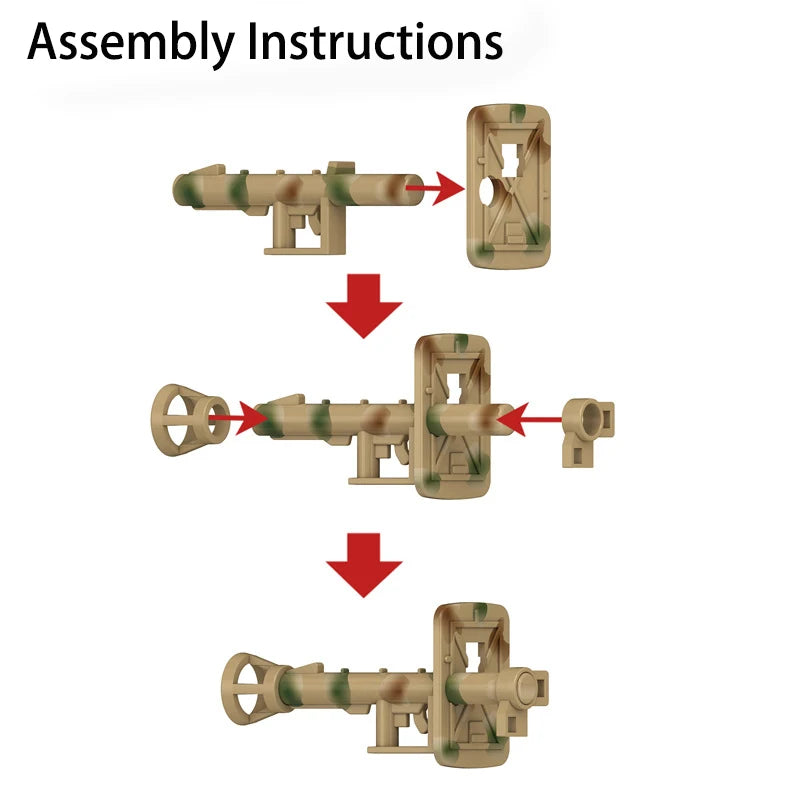 Assembly Instructions