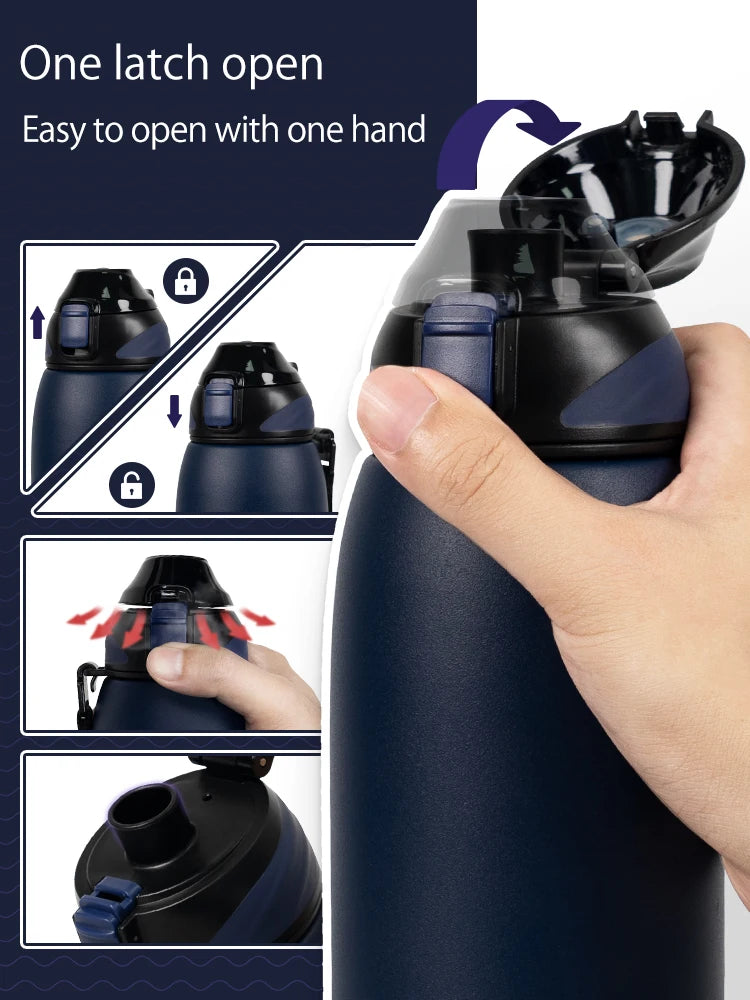 One latch open

Easy to open with one hand