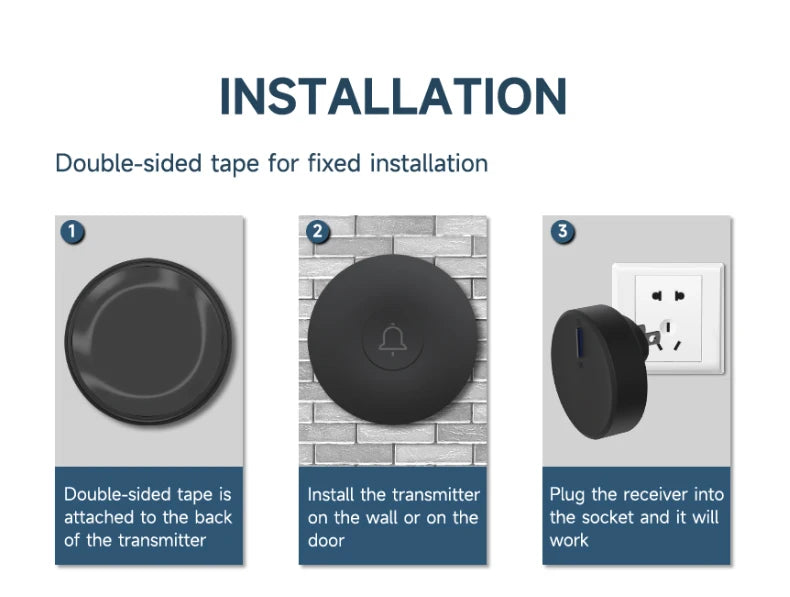 INSTALLATION

Double-sided tape for fixed installation

1

Double-sided tape is attached to the back of the transmitter

2

Install the transmitter on the wall or on the door

3

Plug the receiver into the socket and it will work