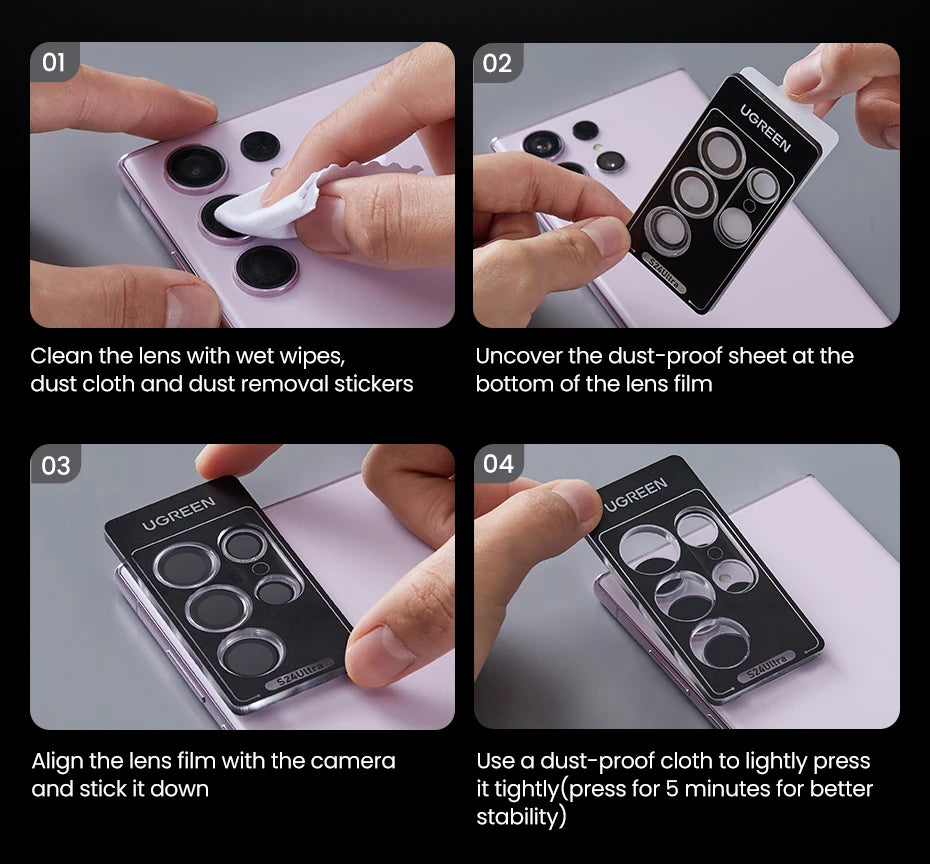 01

Clean the lens with wet wipes, dust cloth and dust removal stickers

02

UGREEN

S24Ultra

Uncover the dust-proof sheet at the bottom of the lens film

03

UGREEN

S24Ultra

Align the lens film with the camera and stick it down

04

UGREEN

S24Ultra

Use a dust-proof cloth to lightly press it tightly(press for 5 minutes for better stability)