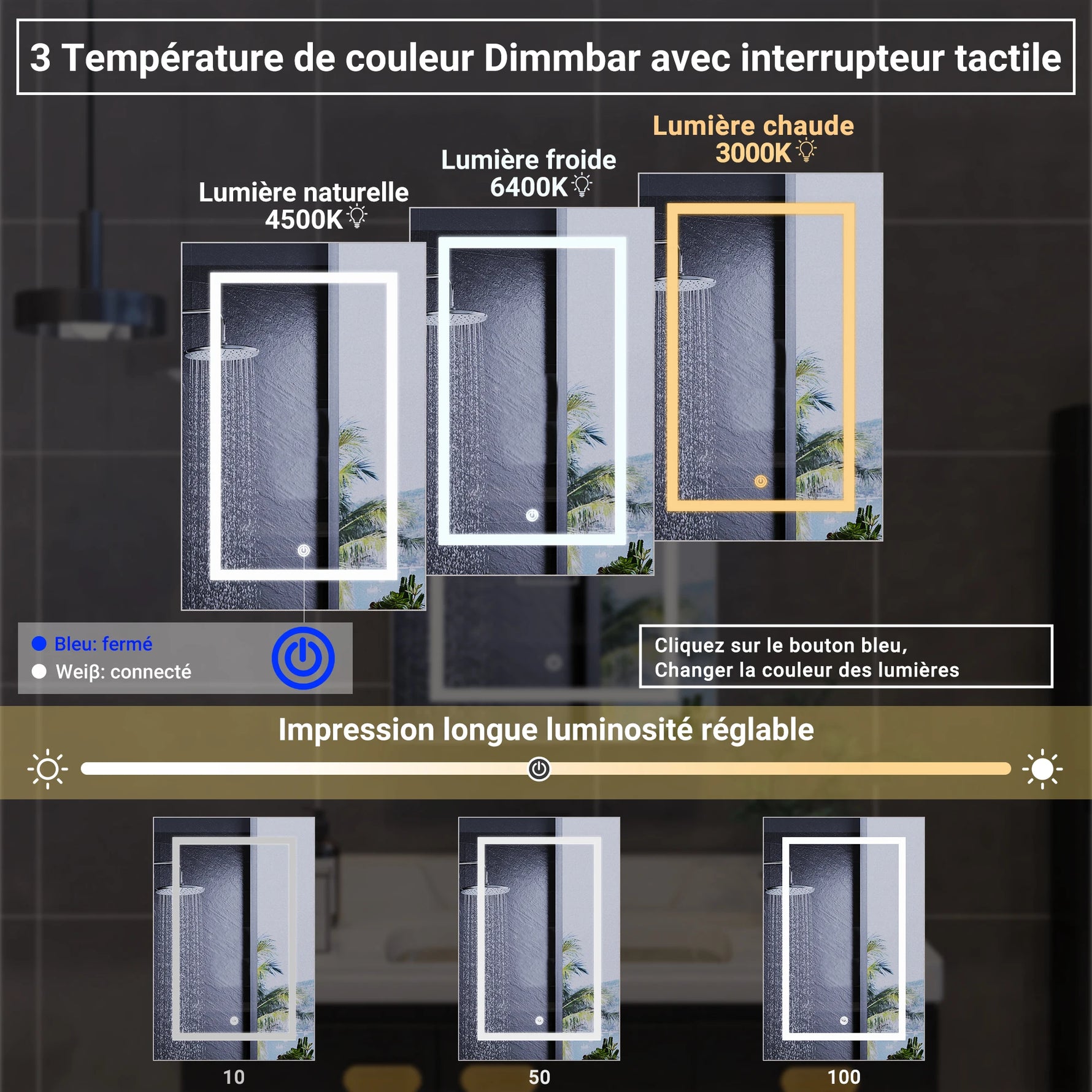 3 Température de couleur Dimmbar avec interrupteur tactile

Lumière naturelle
4500K

Lumière froide
6400K

Lumière chaude
3000K

Bleu: fermé
Weiβ: connecté

Cliquez sur le bouton bleu,
Changer la couleur des lumières

Impression longue luminosité réglable

10

50

100