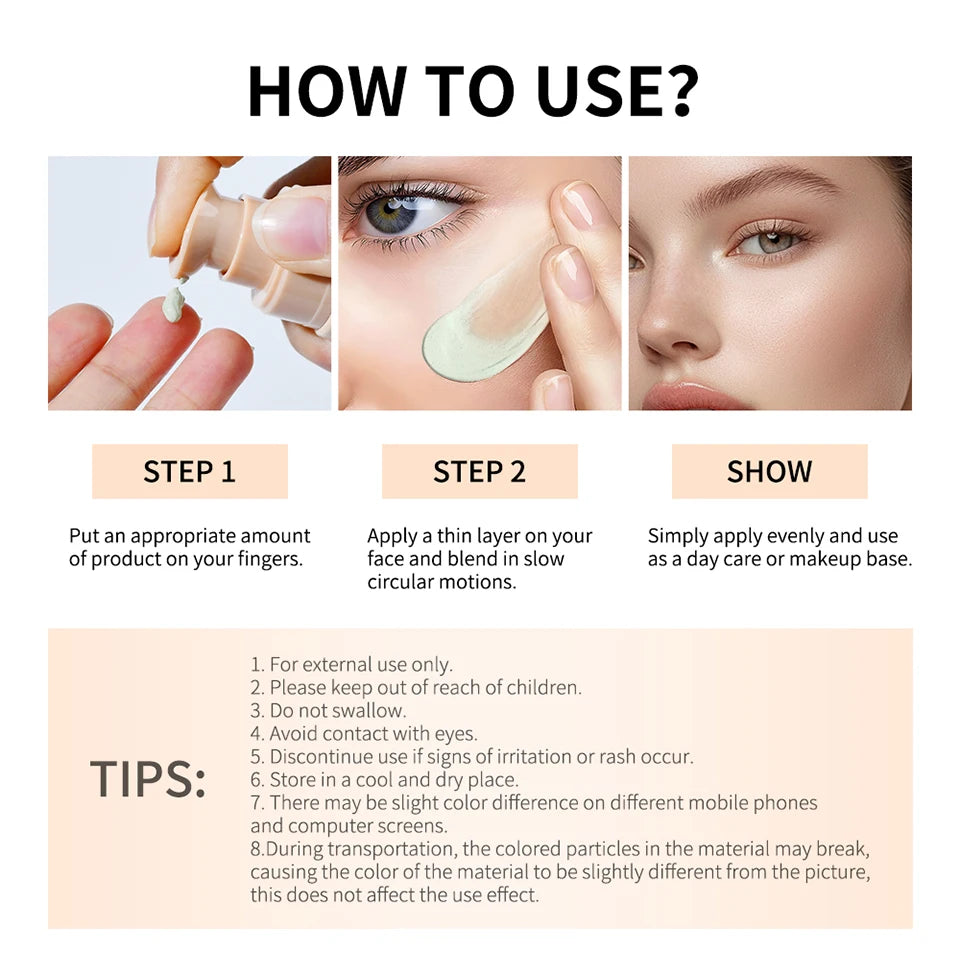 HOW TO USE?

STEP 1

Put an appropriate amount of product on your fingers.

STEP 2

Apply a thin layer on your face and blend in slow circular motions.

SHOW

Simply apply evenly and use as a day care or makeup base.

TIPS:

1. For external use only.
2. Please keep out of reach of children.
3. Do not swallow.
4. Avoid contact with eyes.
5. Discontinue use if signs of irritation or rash occur.
6. Store in a cool and dry place.
7. There may be slight color difference on different mobile phones and computer screens.
8.During transportation, the colored particles in the material may break, causing the color of the material to be slightly different from the picture, this does not affect the use effect.